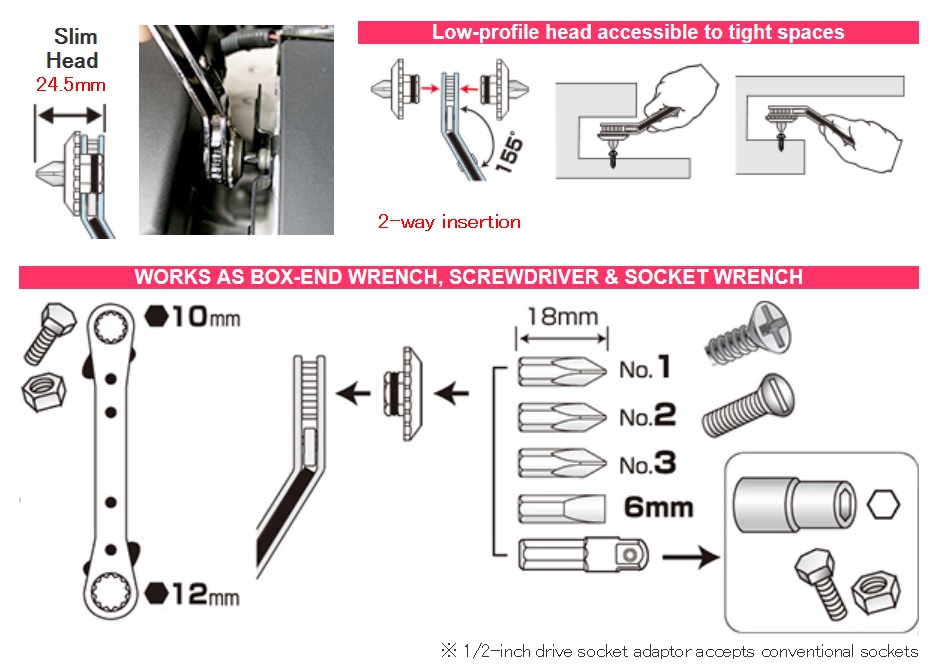 Slim Head
24.5mm

Low-profile head accessible to tight spaces

155°

2-way insertion

WORKS AS BOX-END WRENCH, SCREWDRIVER & SOCKET WRENCH

10mm

12mm

18mm

No.1

No.2

No.3

6mm

※ 1/2-inch drive socket adaptor accepts conventional sockets